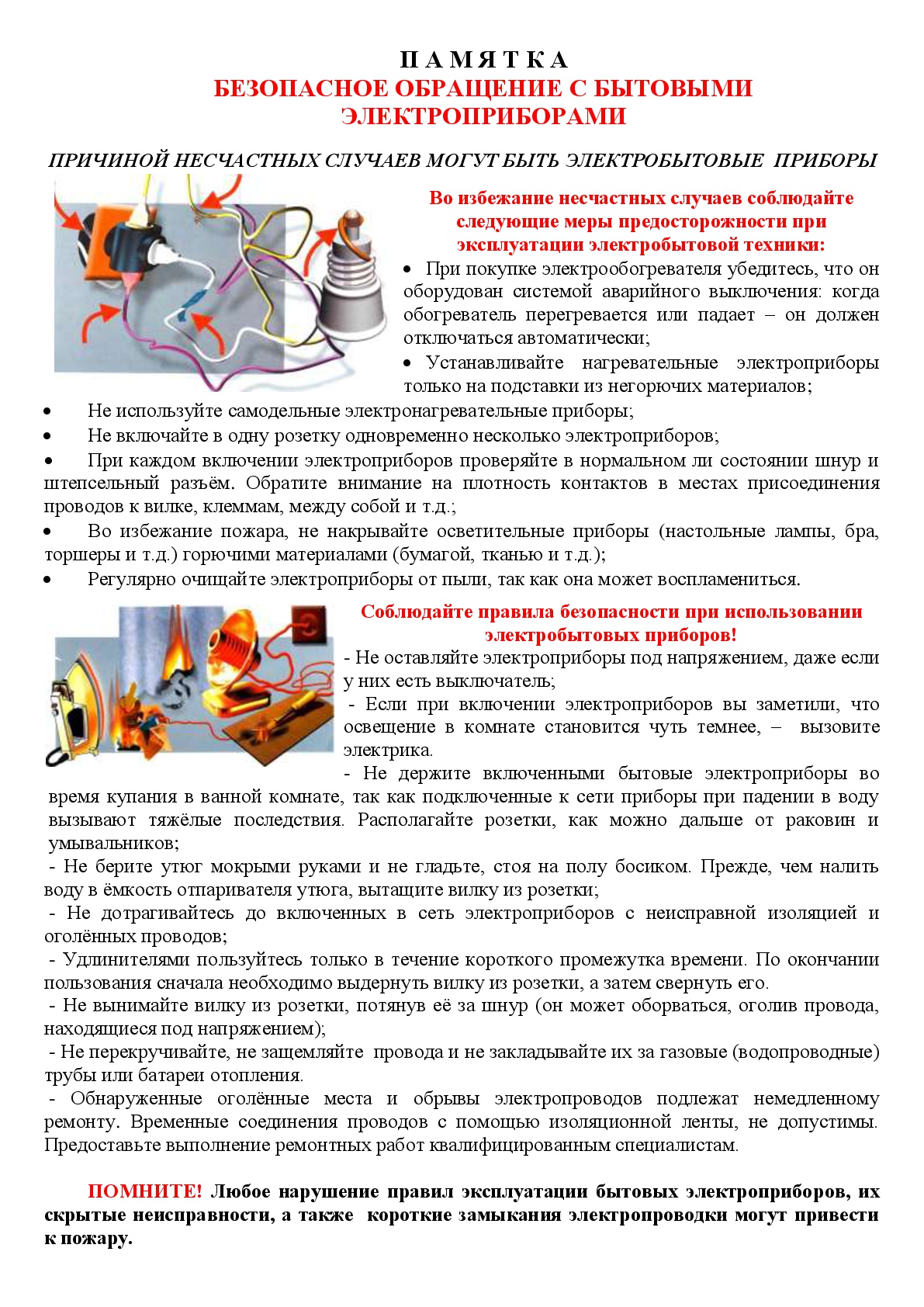 П А М Я Т К А
БЕЗОПАСНОЕ ОБРАЩЕНИЕ С БЫТОВЫМИ ЭЛЕКТРОПРИБОРАМИ

ПРИЧИНОЙ НЕСЧАСТНЫХ СЛУЧАЕВ МОГУТ БЫТЬ ЭЛЕКТРОБЫТОВЫЕ ПРИБОРЫ

Во избежание несчастных случаев соблюдайте следующие меры предосторожности при эксплуатации электробытовой техники:

• При покупке электрообогревателя убедитесь, что он оборудован системой аварийного выключения: когда обогреватель перегревается или падает – он должен отключаться автоматически;
• Устанавливайте нагревательные электроприборы только на подставки из негорючих материалов;
• Не используйте самодельные электронагревательные приборы;
• Не включайте в одну розетку одновременно несколько электроприборов;
• При каждом включении электроприборов проверяйте в нормальном ли состоянии шнур и штепсельный разъём. Обратите внимание на плотность контактов в местах присоединения проводов к вилке, клеммам, между собой и т.д.;
• Во избежание пожара, не накрывайте осветительные приборы (настольные лампы, бра, торшеры и т.д.) горючими материалами (бумагой, тканью и т.д.);
• Регулярно очищайте электроприборы от пыли, так как она может воспламениться.

Соблюдайте правила безопасности при использовании электробытовых приборов!

- Не оставляйте электроприборы под напряжением, даже если у них есть выключатель;
- Если при включении электроприборов вы заметили, что освещение в комнате становится чуть темнее, – вызовите электрика.
- Не держите включенными бытовые электроприборы во время купания в ванной комнате, так как подключенные к сети приборы при падении в воду вызывают тяжёлые последствия. Располагайте розетки, как можно дальше от раковин и умывальников;
- Не берите утюг мокрыми руками и не гладьте, стоя на полу босиком. Прежде, чем налить воду в ёмкость отпаривателя утюга, вытащите вилку из розетки;
- Не дотрагивайтесь до включенных в сеть электроприборов с неисправной изоляцией и оголённых проводов;
- Удлинителями пользуйтесь только в течение короткого промежутка времени. По окончании пользования сначала необходимо выдернуть вилку из розетки, а затем свернуть его.
- Не вынимайте вилку из розетки, потянув её за шнур (он может оборваться, оголив провода, находящиеся под напряжением);
- Не перекручивайте, не защемляйте провода и не закладывайте их за газовые (водопроводные) трубы или батареи отопления.
- Обнаруженные оголённые места и обрывы электропроводов подлежат немедленному ремонту. Временные соединения проводов с помощью изоляционной ленты, не допустимы. Предоставьте выполнение ремонтных работ квалифицированным специалистам.

ПОМНИТЕ! Любое нарушение правил эксплуатации бытовых электроприборов, их скрытые неисправности, а также короткие замыкания электропроводки могут привести к пожару.